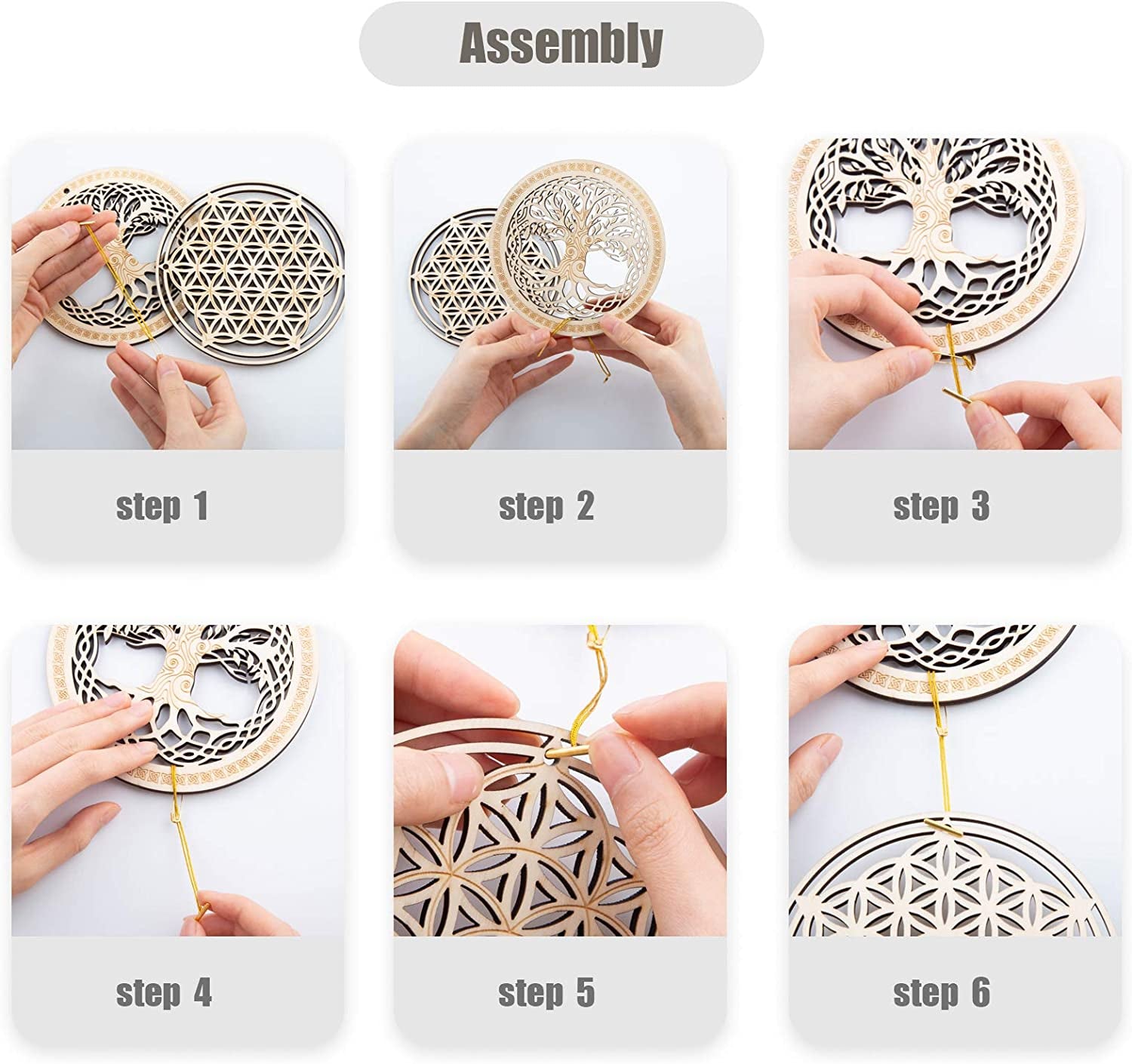 Assembly

step 1

step 2

step 3

step 4

step 5

step 6