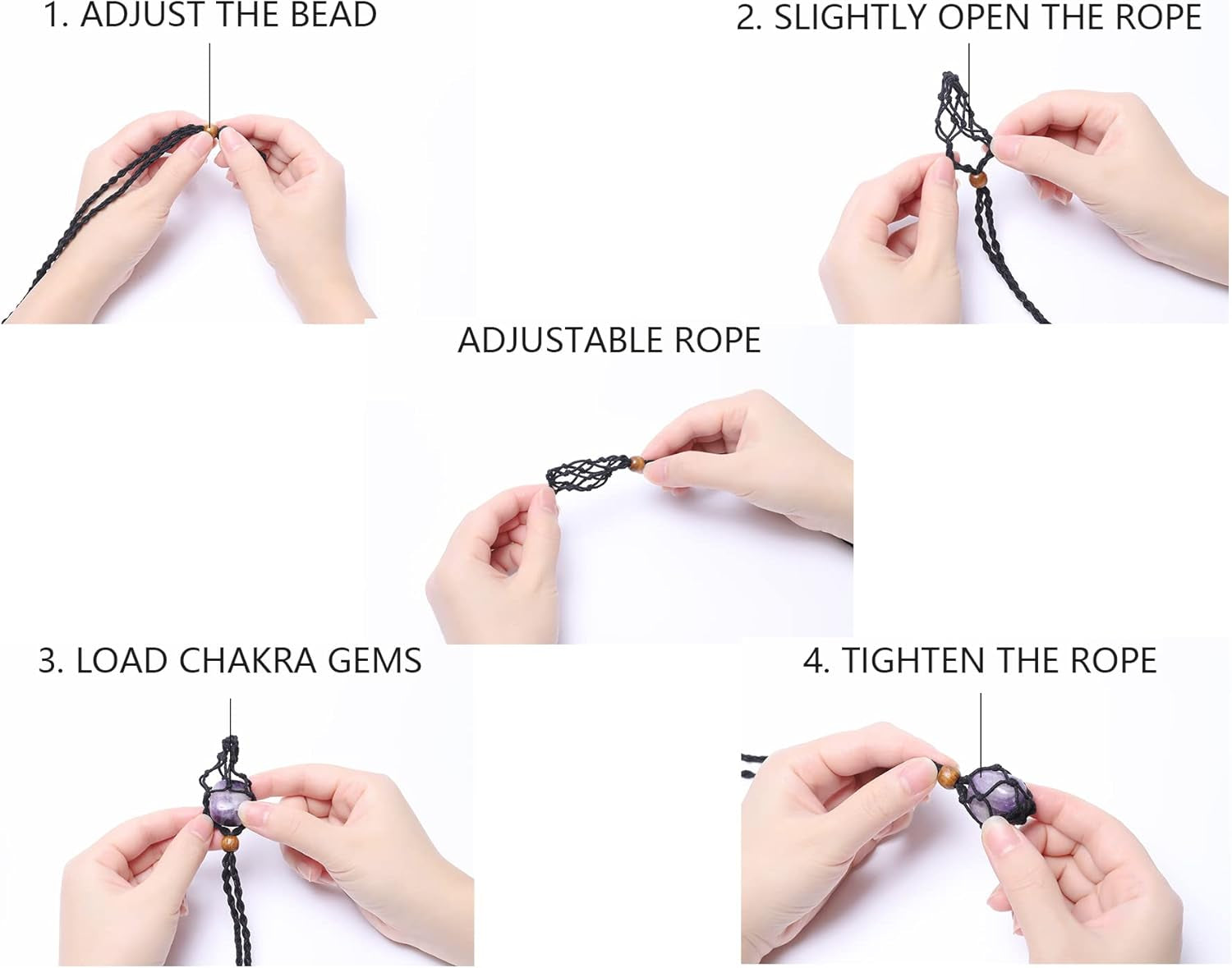 1. ADJUST THE BEAD

2. SLIGHTLY OPEN THE ROPE

ADJUSTABLE ROPE

3. LOAD CHAKRA GEMS

4. TIGHTEN THE ROPE